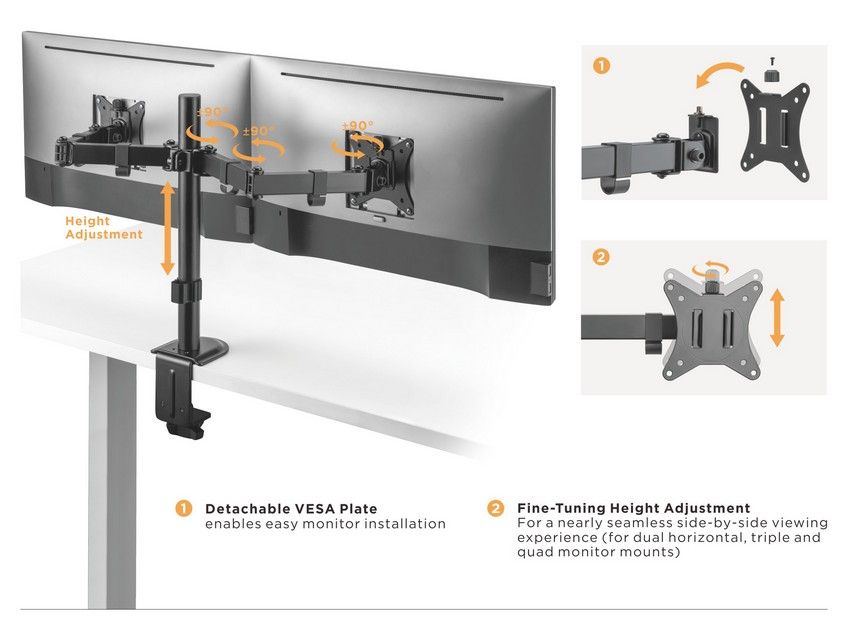 ±90°
±90°
±90°
Height Adjustment

1

2

1 Detachable VESA Plate
enables easy monitor installation

2 Fine-Tuning Height Adjustment
For a nearly seamless side-by-side viewing experience (for dual horizontal, triple and quad monitor mounts)