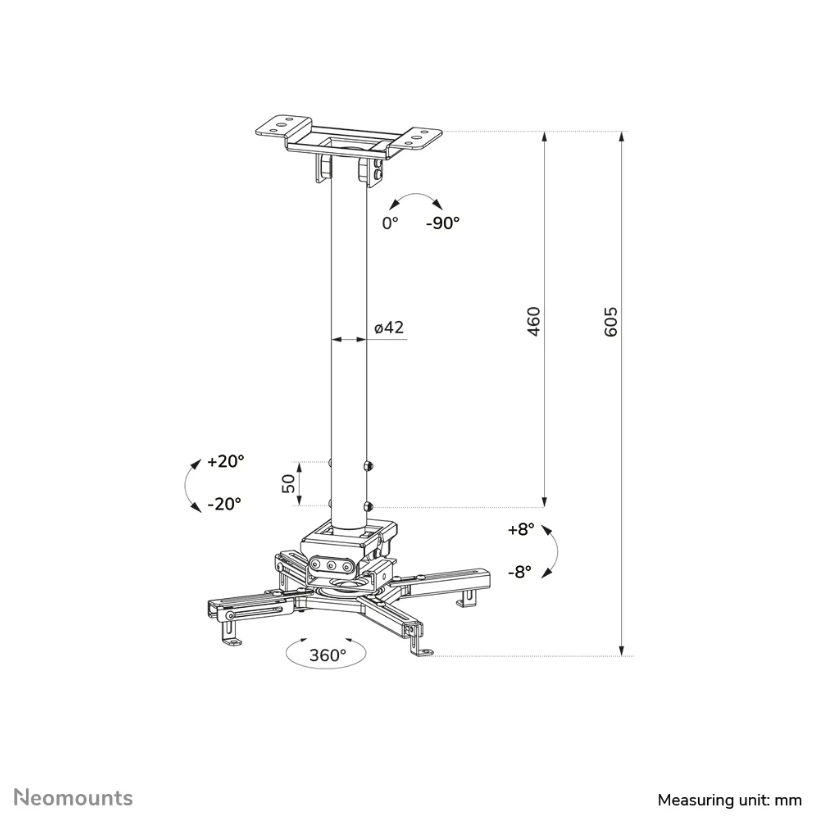 0° -90°

ø42

460

605

+20°

-20°

50

+8°

-8°

360°

Neomounts

Measuring unit: mm